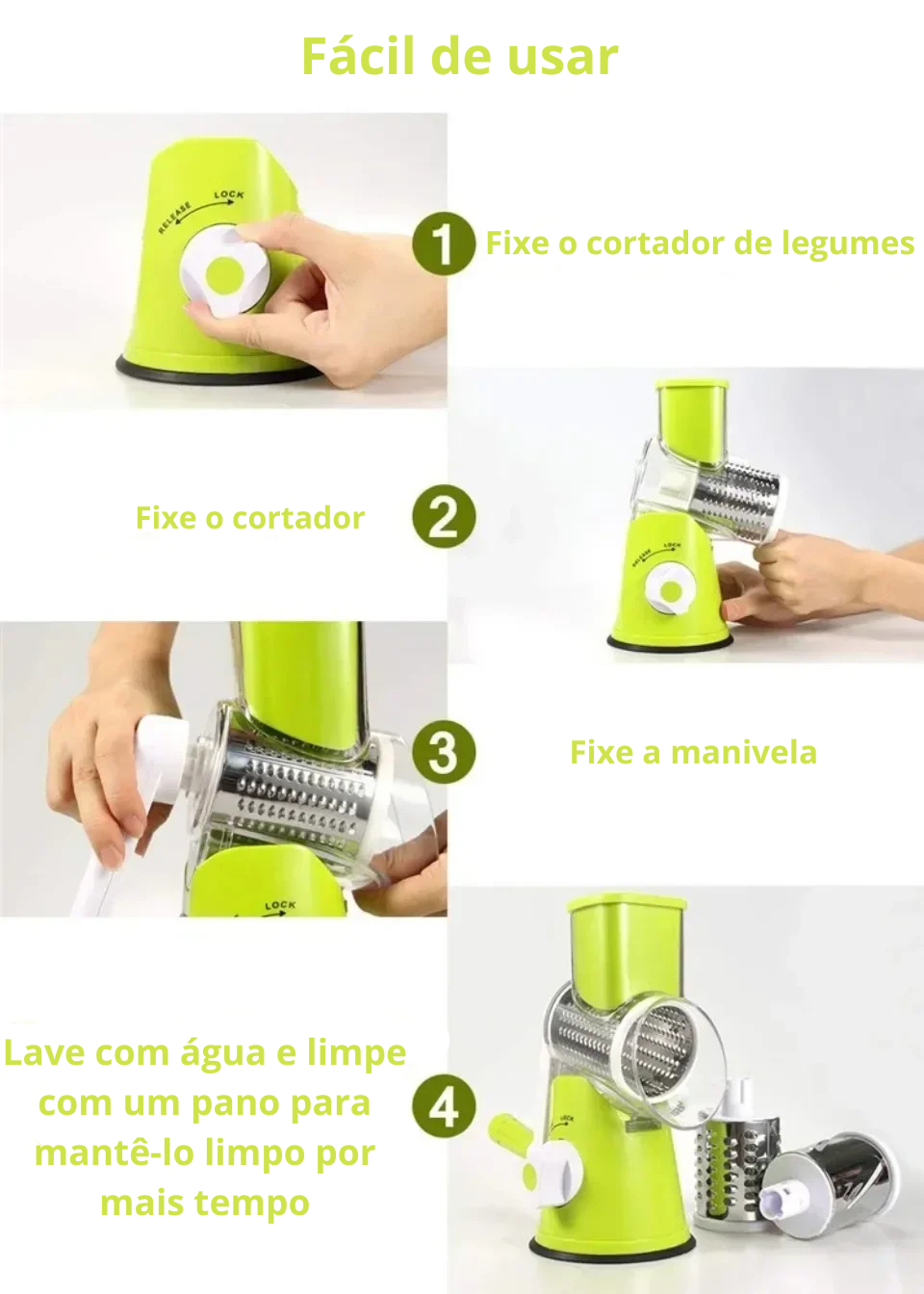 Fácil de usar

RELEASE LOCK

1 Fixe o cortador de legumes

Fixe o cortador 2

RELEASE LOCK

3 Fixe a manivela

LOCK

Lave com água e limpe com um pano para mantê-lo limpo por mais tempo 4

LOCK